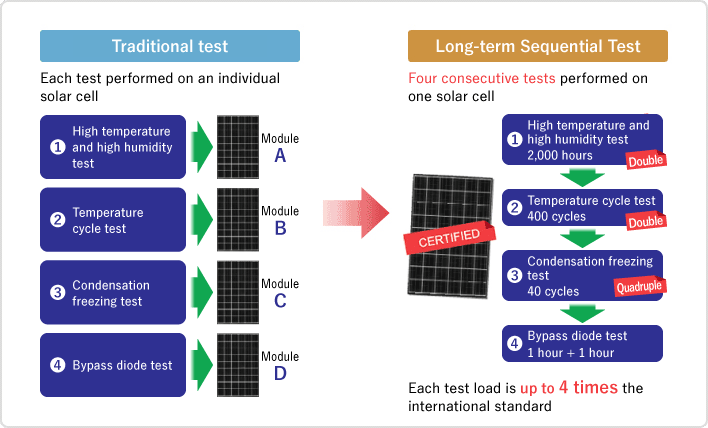 Traditional test

Each test performed on an individual solar cell

1 High temperature and high humidity test

Module A

2 Temperature cycle test

Module B

3 Condensation freezing test

Module C

4 Bypass diode test

Module D

Long-term Sequential Test

Four consecutive tests performed on one solar cell

CERTIFIED

1 High temperature and high humidity test 2,000 hours Double

2 Temperature cycle test 400 cycles Double

3 Condensation freezing test 40 cycles Quadruple

4 Bypass diode test 1 hour + 1 hour

Each test load is up to 4 times the international standard